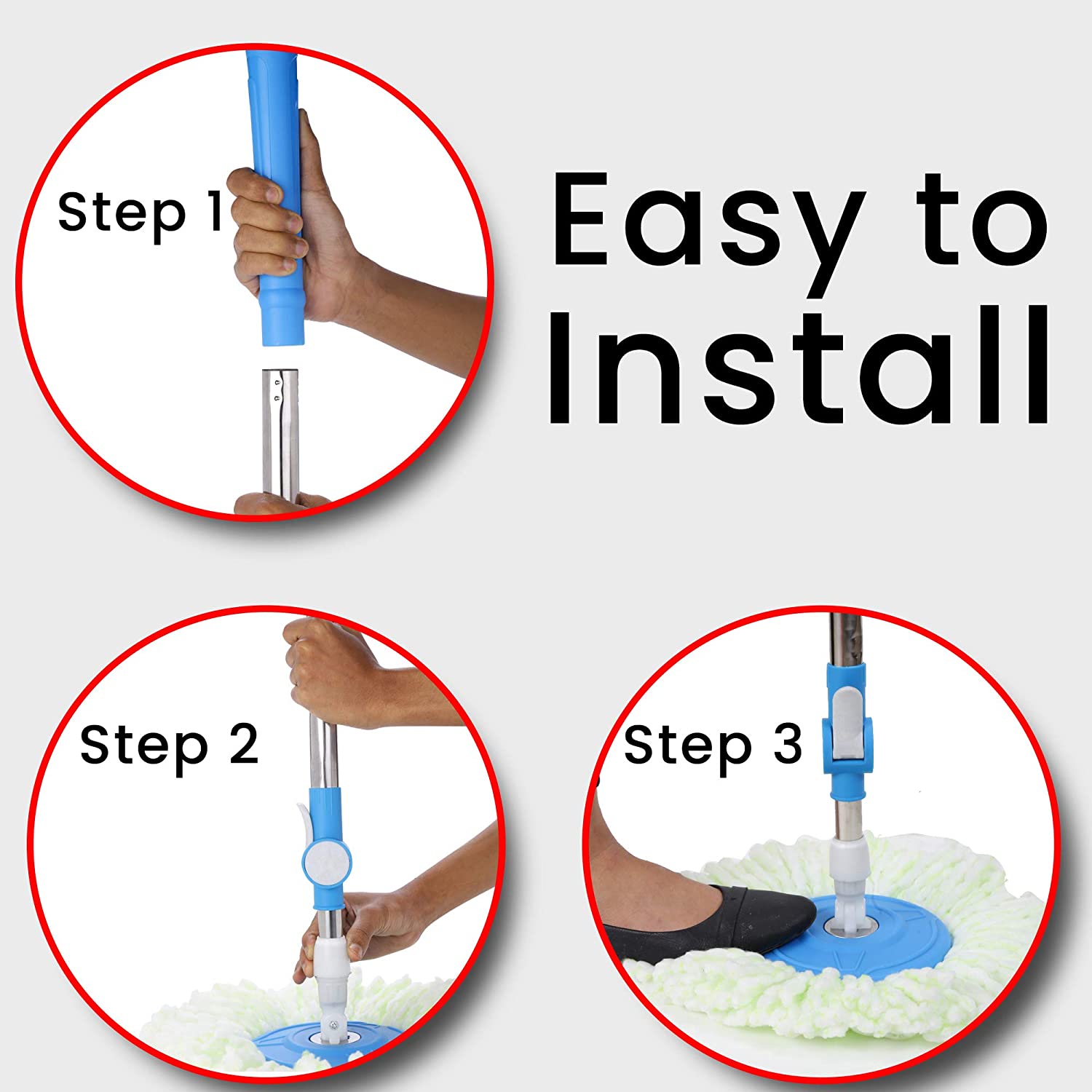 Step 1

Easy to Install

Step 2

Step 3